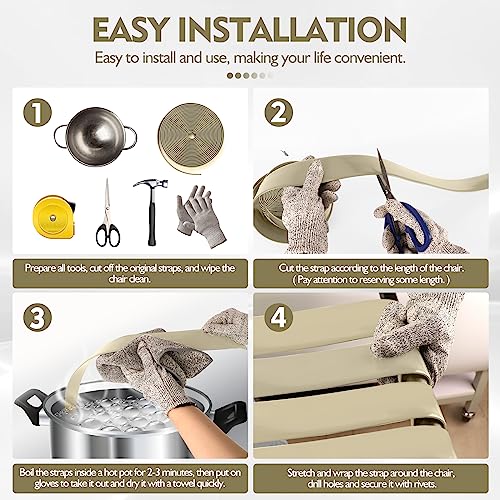 EASY INSTALLATION

Easy to install and use, making your life convenient.

1

Prepare all tools, cut off the original straps, and wipe the chair clean.

2

Cut the strap according to the length of the chair. ( Pay attention to reserving some length. )

3

Boil the straps inside a hot pot for 2-3 minutes, then put on gloves to take it out and dry it with a towel quickly.

4

Stretch and wrap the strap around the chair, drill holes and secure it with rivets.